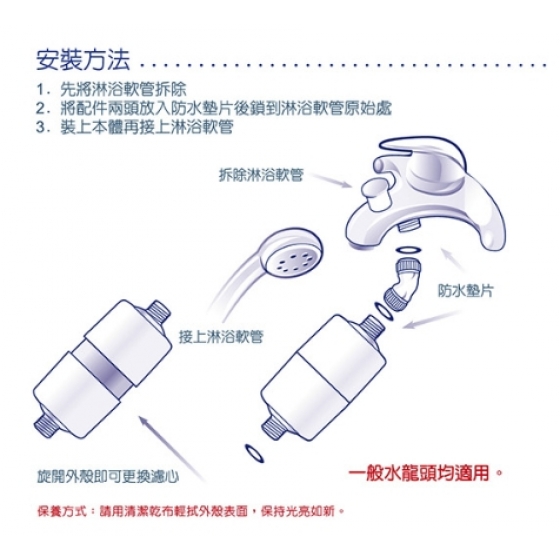 安裝方法

1. 先將淋浴軟管拆除
2. 將配件兩頭放入防水墊片後鎖到淋浴軟管原始處
3. 裝上本體再接上淋浴軟管

拆除淋浴軟管

防水墊片

接上淋浴軟管

旋開外殼即可更換濾心

一般水龍頭均適用。

保養方式：請用清潔乾布輕拭外殼表面，保持光亮如新。